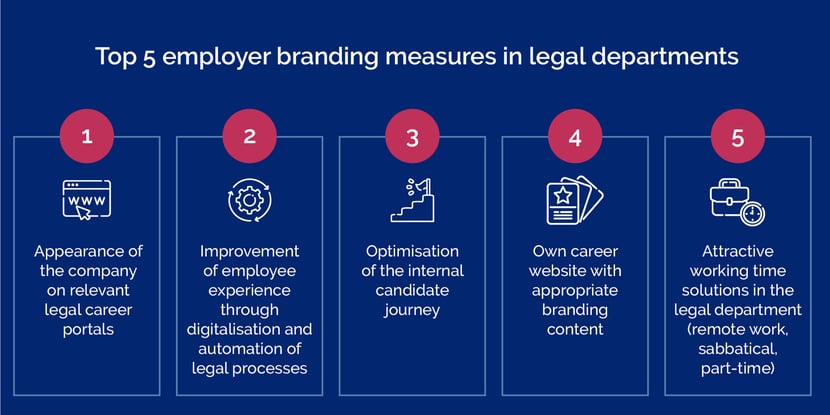 Top 5 employer branding measures in legal departments

1

WWW

Appearance of the company on relevant legal career portals

2

Improvement of employee experience through digitalisation and automation of legal processes

3

Optimisation of the internal candidate journey

4

Own career website with appropriate branding content

5

Attractive working time solutions in the legal department (remote work, sabbatical, part-time)